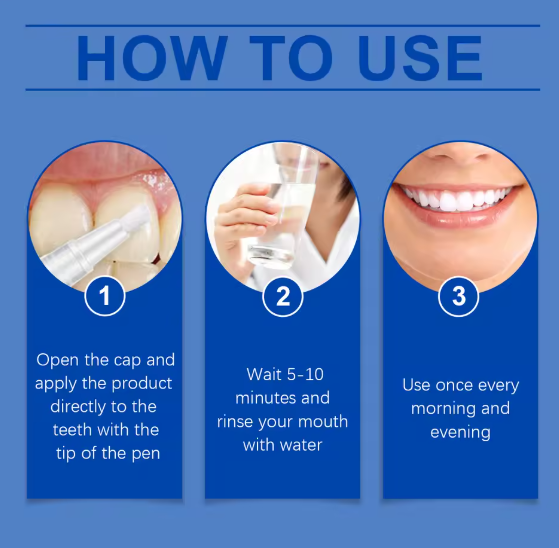 HOW TO USE

1

Open the cap and apply the product directly to the teeth with the tip of the pen

2

Wait 5-10 minutes and rinse your mouth with water

3

Use once every morning and evening